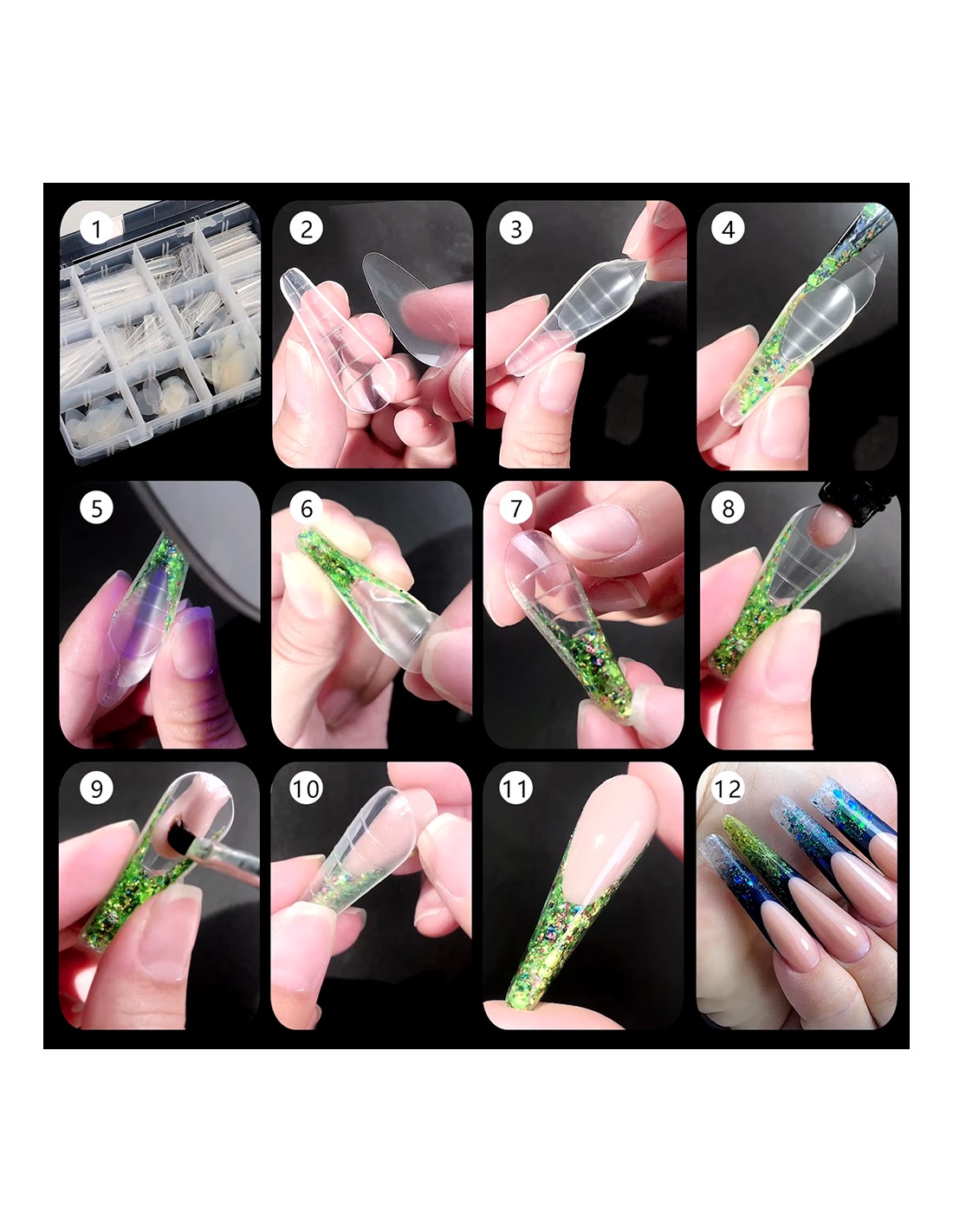 1
2
3
4
5
6
7
8
9
10
11
12